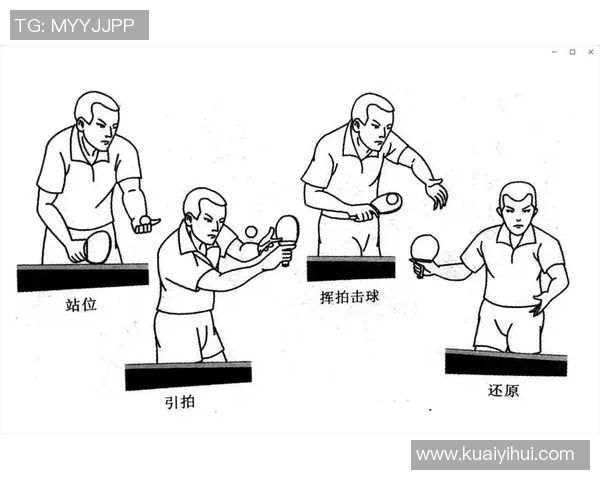 TG: MYYJJPP

站位

引拍

挥拍击球

还原

www.kuaiyihui.com